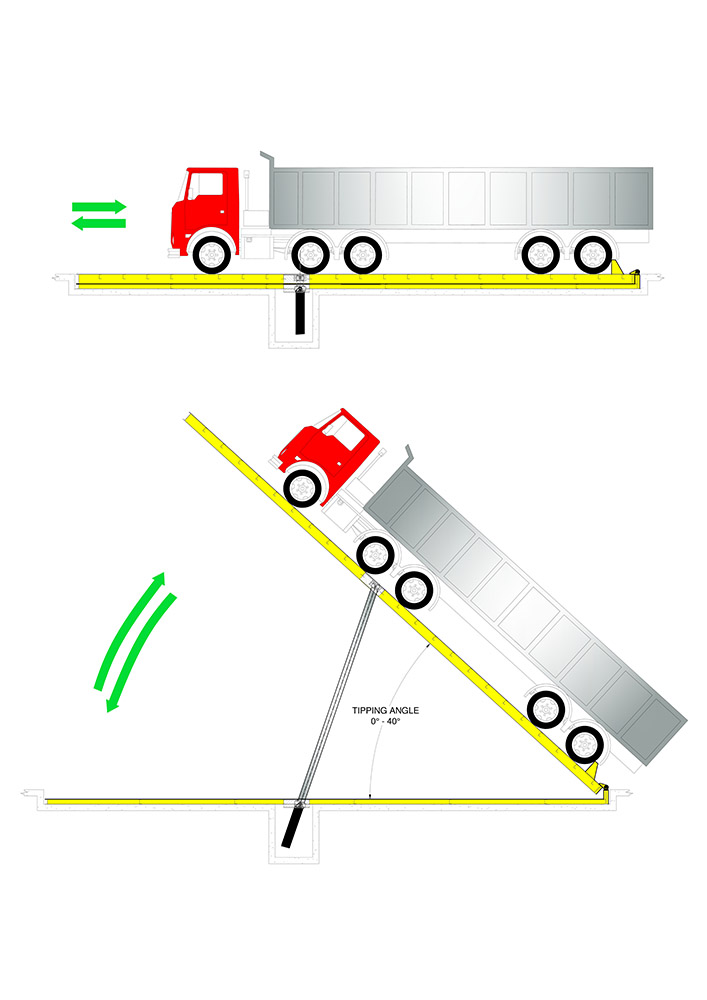 TIPPING ANGLE
0° - 40°